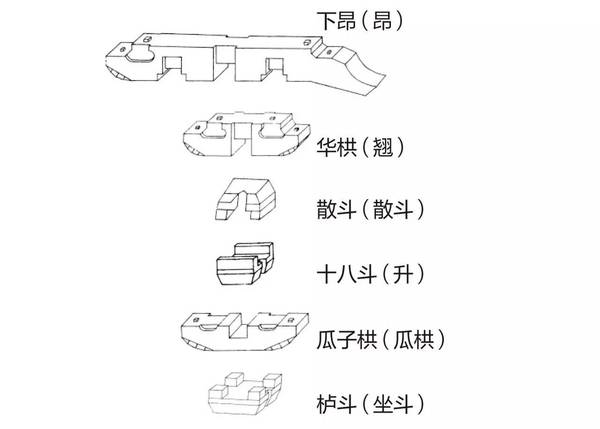 下昂（昂）

华栱（翘）

散斗（散斗）

十八斗（升）

瓜子栱（瓜栱）

栌斗（坐斗）